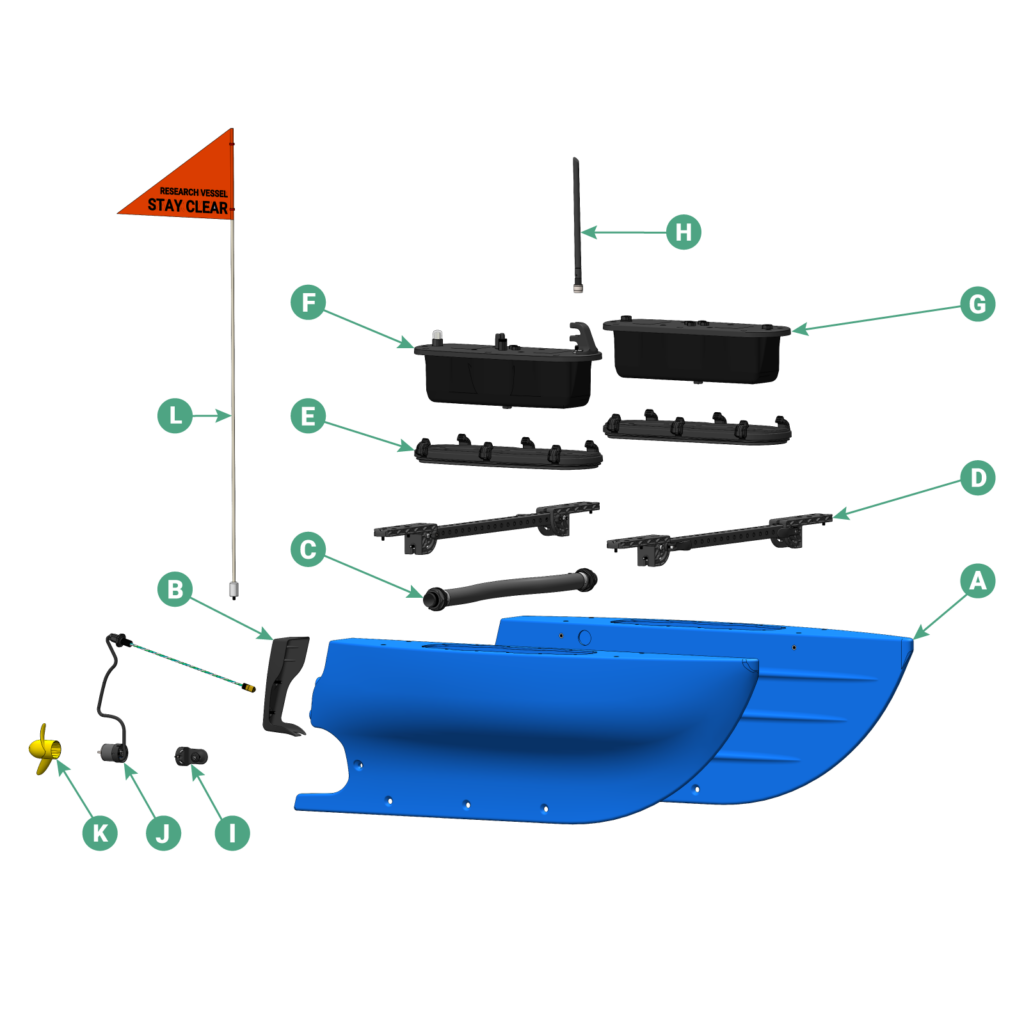 RESEARCH VESSEL
STAY CLEAR

H

F

G

L

E

D

C

A

B

K

J

I