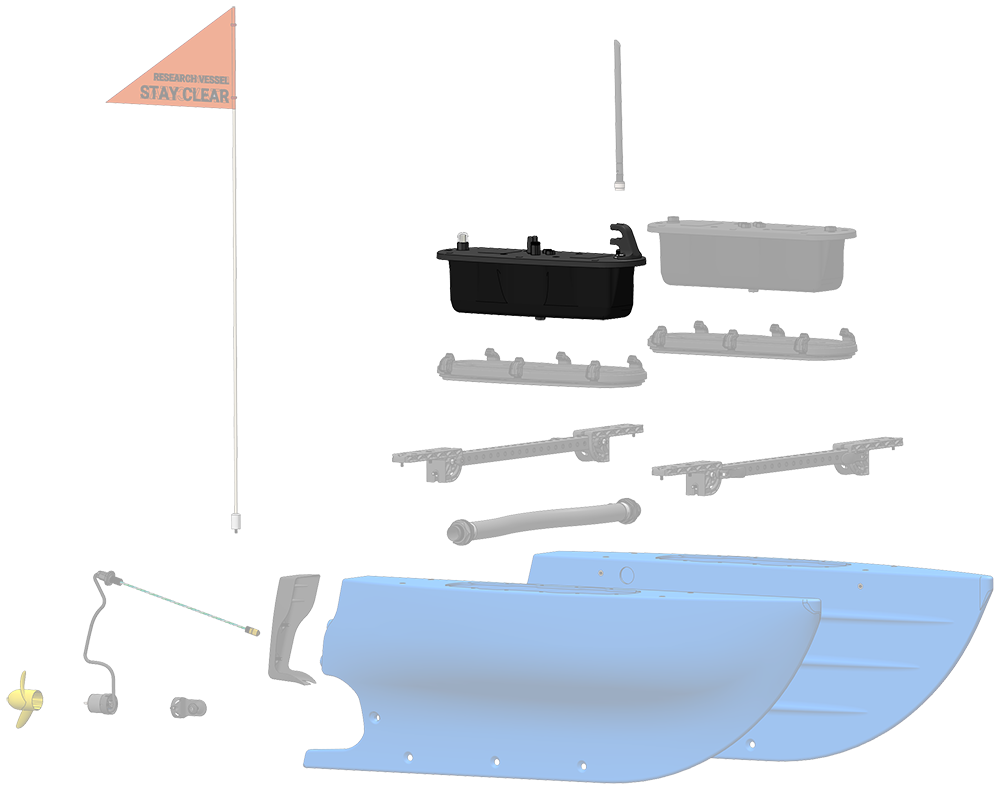 RESEARCH VESSEL
STAY CLEAR