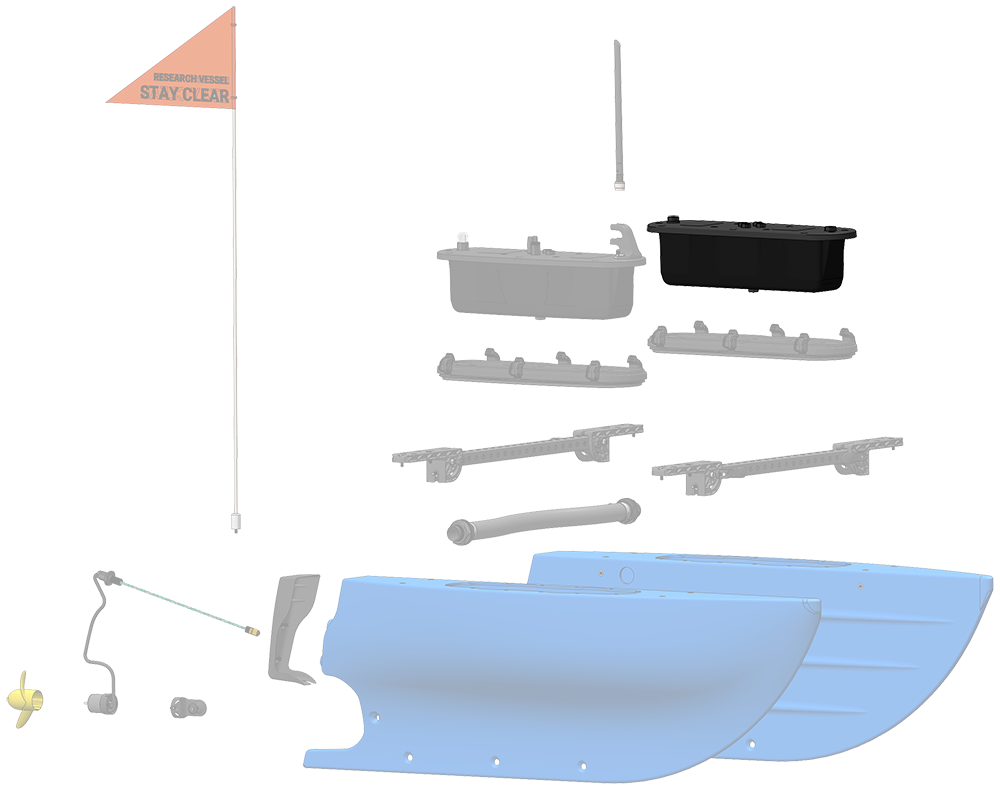 RESEARCH VESSEL
STAY CLEAR