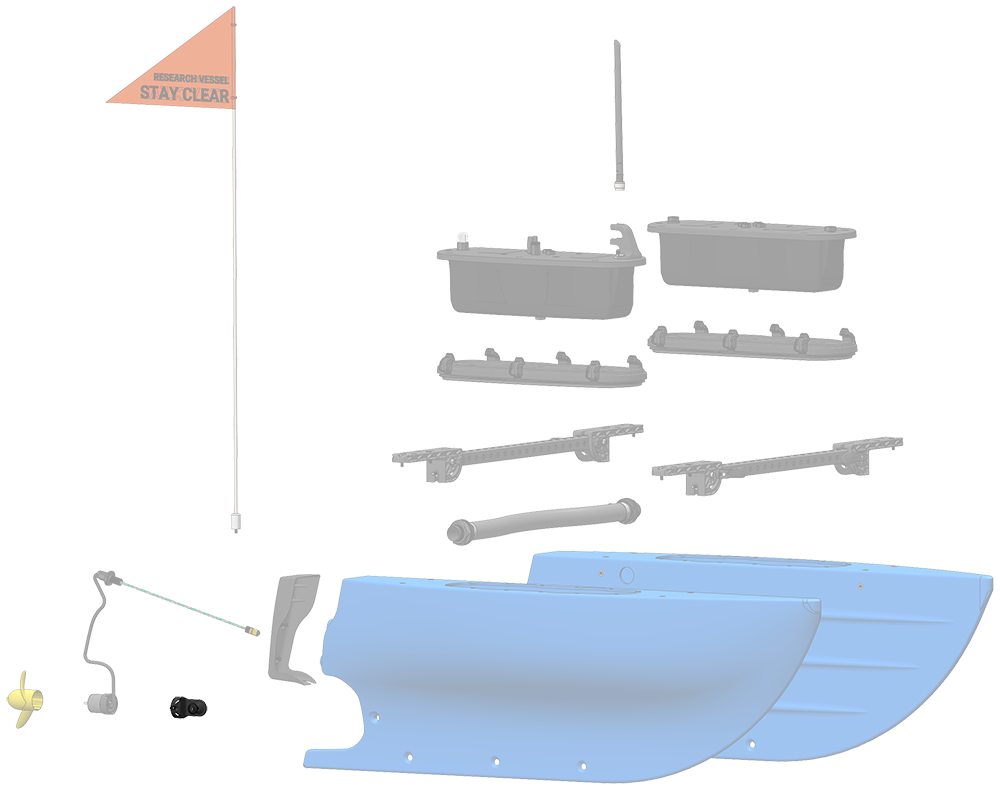 RESEARCH VESSEL
STAY CLEAR