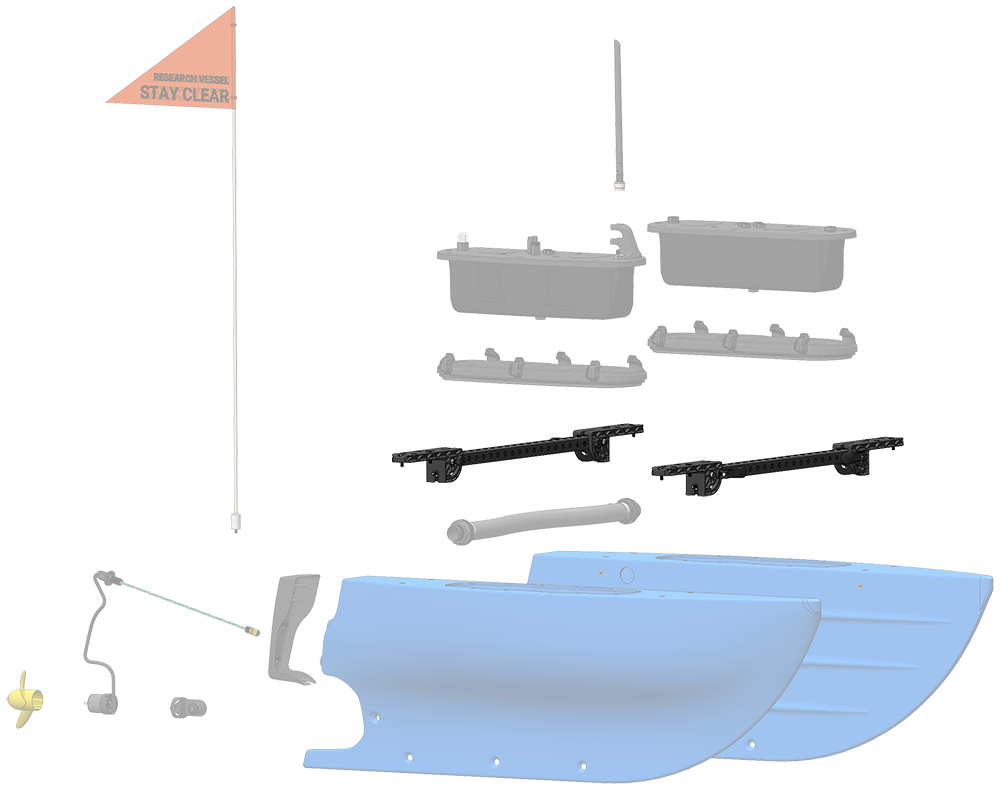 RESEARCH VESSEL
STAY CLEAR