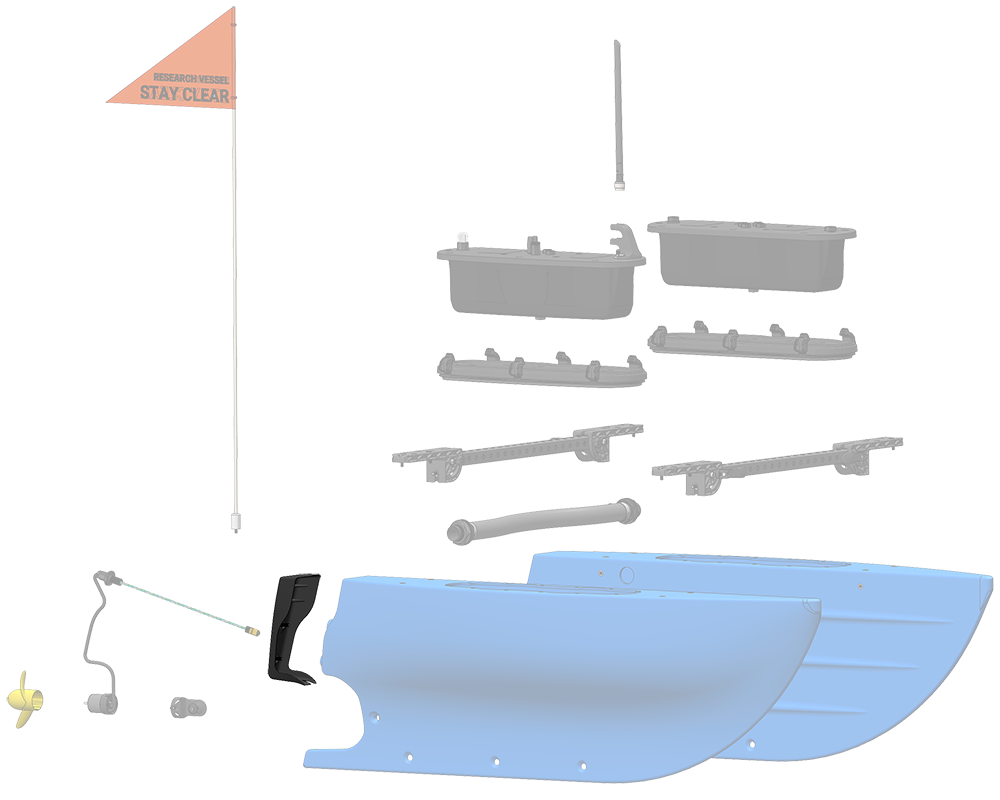 RESEARCH VESSEL
STAY CLEAR