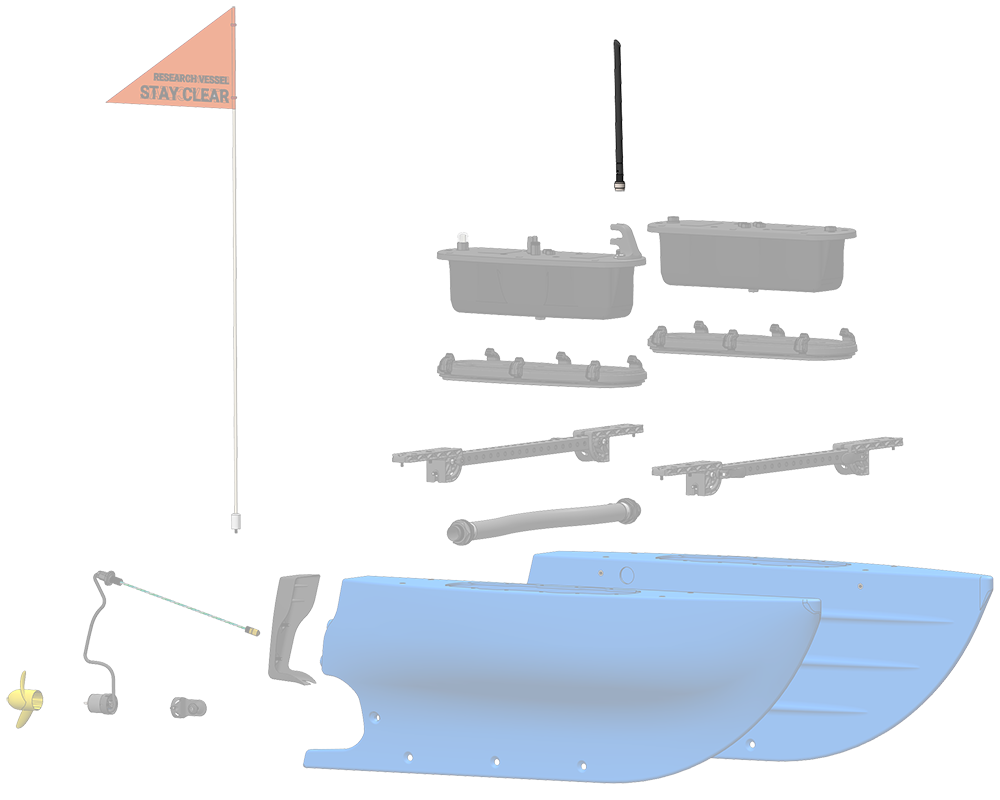 RESEARCH VESSEL
STAY CLEAR