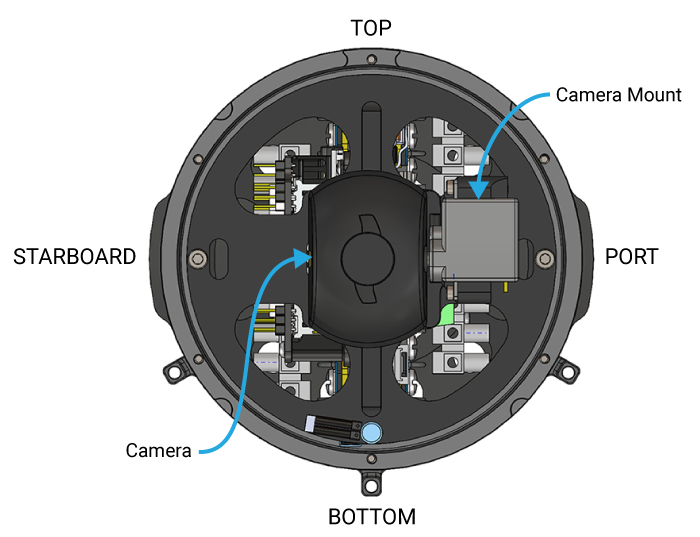 TOP

Camera Mount

STARBOARD

PORT

Camera

BOTTOM