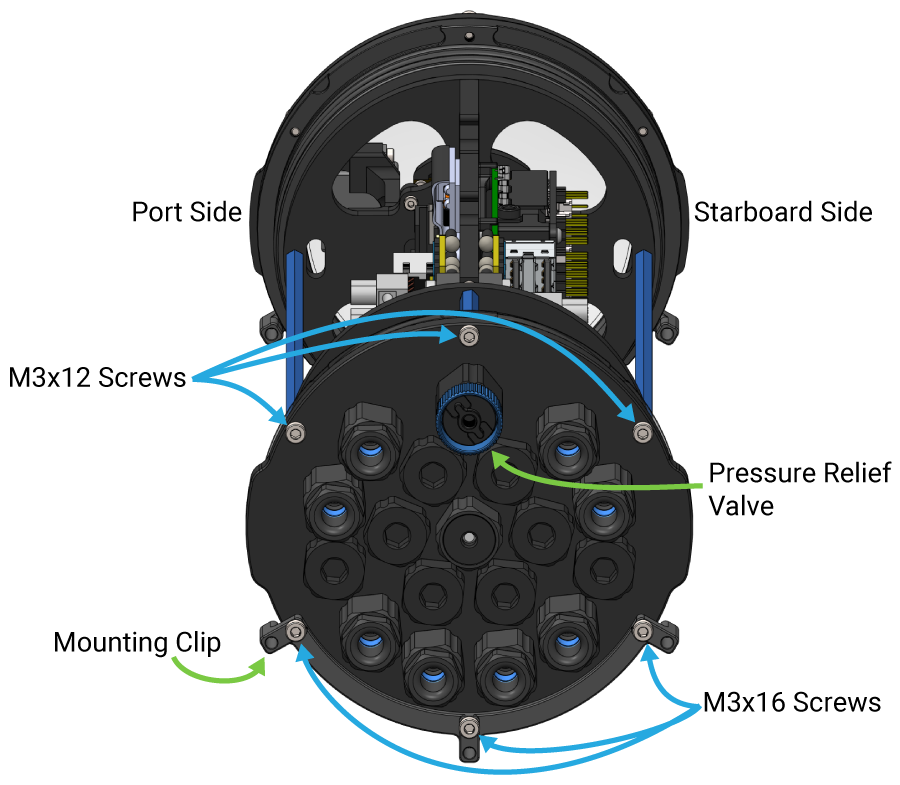 Port Side

Starboard Side

M3x12 Screws

Pressure Relief Valve

Mounting Clip

M3x16 Screws