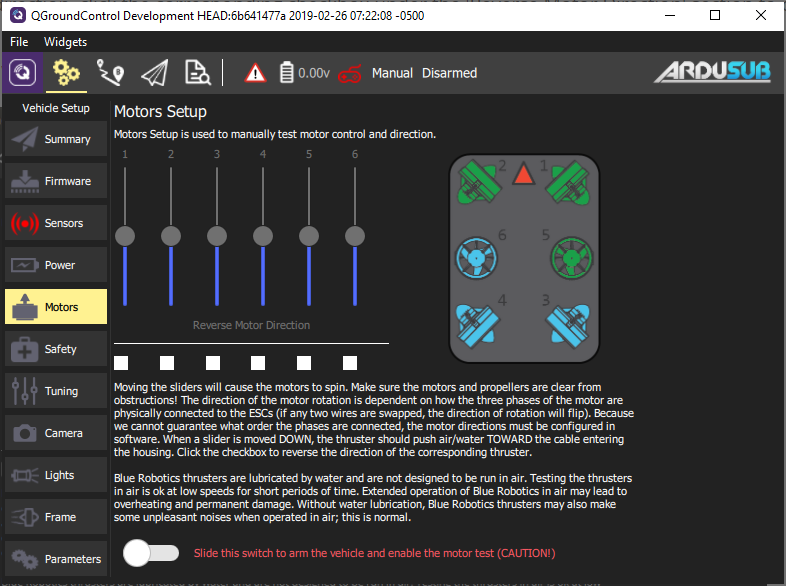 QGroundControl Development HEAD:6b641477a 2019-02-26 07:22:08 -0500

File Widgets

0.00v Manual Disarmed

ARDUSUB

Vehicle Setup

Summary

Firmware

Sensors

Power

Motors

Safety

Tuning

Camera

Lights

Frame

Parameters

Motors Setup

Motors Setup is used to manually test motor control and direction.

1 2 3 4 5 6

Reverse Motor Direction

2 1 6 5 4 3

Moving the sliders will cause the motors to spin. Make sure the motors and propellers are clear from obstructions! The direction of the motor rotation is dependent on how the three phases of the motor are physically connected to the ESCs (if any two wires are swapped, the direction of rotation will flip). Because we cannot guarantee what order the phases are connected, the motor directions must be configured in software. When a slider is moved DOWN, the thruster should push air/water TOWARD the cable entering the housing. Click the checkbox to reverse the direction of the corresponding thruster.

Blue Robotics thrusters are lubricated by water and are not designed to be run in air. Testing the thrusters in air is ok at low speeds for short periods of time. Extended operation of Blue Robotics in air may lead to overheating and permanent damage. Without water lubrication, Blue Robotics thrusters may also make some unpleasant noises when operated in air; this is normal.

Slide this switch to arm the vehicle and enable the motor test (CAUTION!)