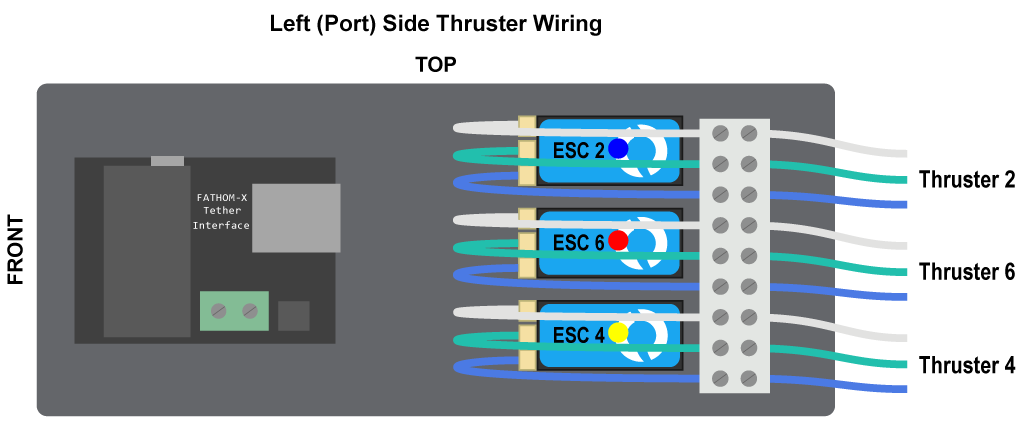 Left (Port) Side Thruster Wiring

TOP

FRONT

FATHOM-X Tether Interface

ESC 2

ESC 6

ESC 4

Thruster 2

Thruster 6

Thruster 4